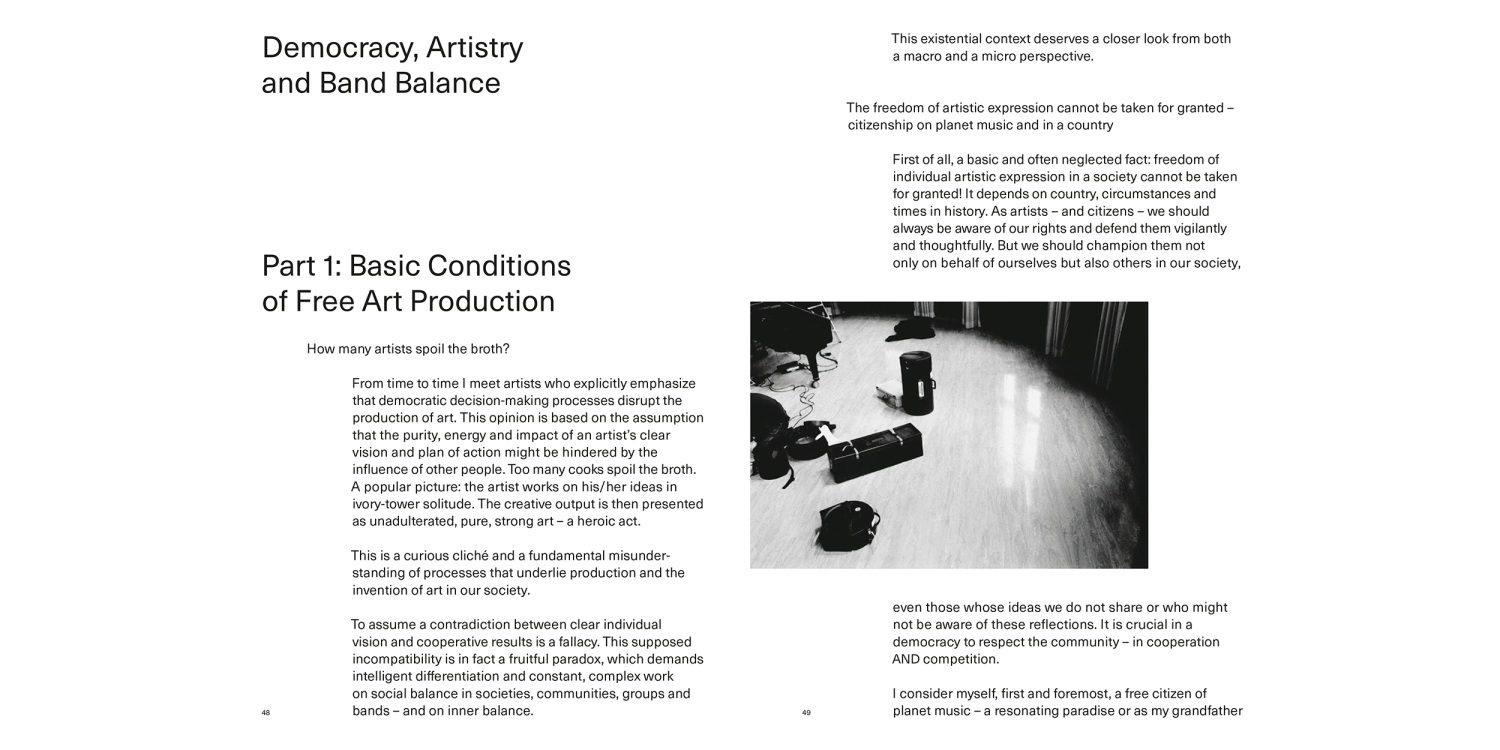 Democracy, Artistry and Band Balance

Part 1: Basic Conditions of Free Art Production

How many artists spoil the broth?

From time to time I meet artists who explicitly emphasize that democratic decision-making processes disrupt the production of art. This opinion is based on the assumption that the purity, energy and impact of an artist's clear vision and plan of action might be hindered by the influence of other people. Too many cooks spoil the broth. A popular picture: the artist works on his/her ideas in ivory-tower solitude. The creative output is then presented as unadulterated, pure, strong art – a heroic act.

This is a curious cliché and a fundamental misunderstanding of processes that underlie production and the invention of art in our society.

To assume a contradiction between clear individual vision and cooperative results is a fallacy. This supposed incompatibility is in fact a fruitful paradox, which demands intelligent differentiation and constant, complex work on social balance in societies, communities, groups and bands – and on inner balance.

48

This existential context deserves a closer look from both a macro and a micro perspective.

The freedom of artistic expression cannot be taken for granted – citizenship on planet music and in a country

First of all, a basic and often neglected fact: freedom of individual artistic expression in a society cannot be taken for granted! It depends on country, circumstances and times in history. As artists – and citizens – we should always be aware of our rights and defend them vigilantly and thoughtfully. But we should champion them not only on behalf of ourselves but also others in our society,

even those whose ideas we do not share or who might not be aware of these reflections. It is crucial in a democracy to respect the community – in cooperation AND competition.

I consider myself, first and foremost, a free citizen of planet music – a resonating paradise or as my grandfather

49