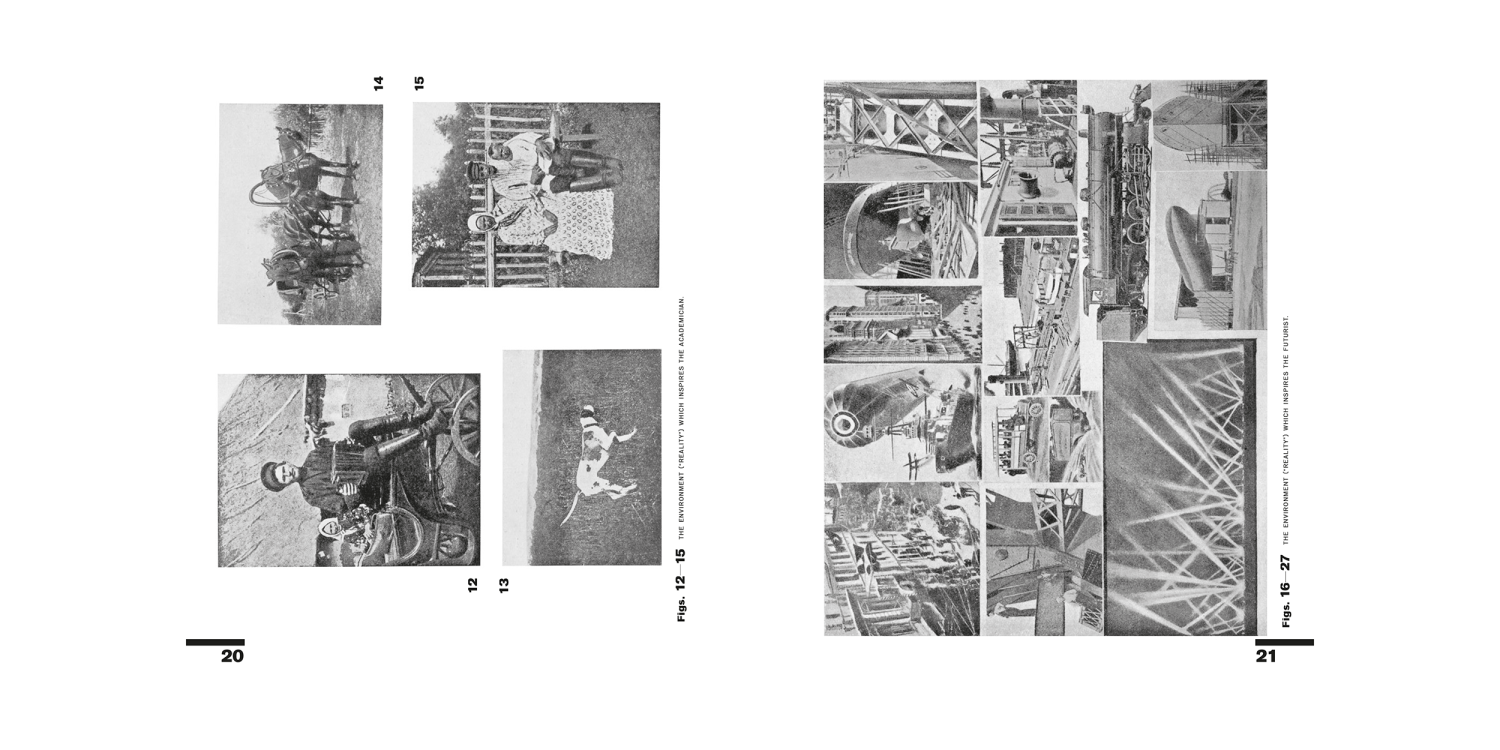 14

15

12

13

Figs. 12—15 THE ENVIRONMENT ("REALITY") WHICH INSPIRES THE ACADEMICIAN.

20

Figs. 16—27 THE ENVIRONMENT ("REALITY") WHICH INSPIRES THE FUTURIST.

21