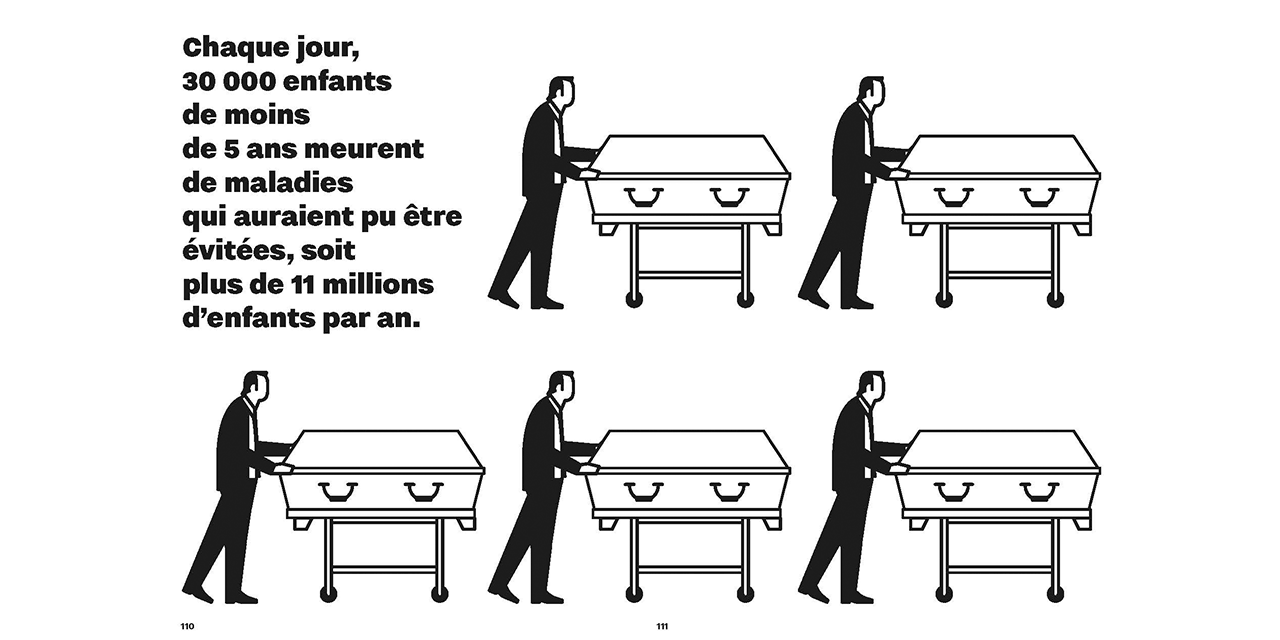 Chaque jour, 30 000 enfants de moins de 5 ans meurent de maladies qui auraient pu être évitées, soit plus de 11 millions d'enfants par an.

110

111